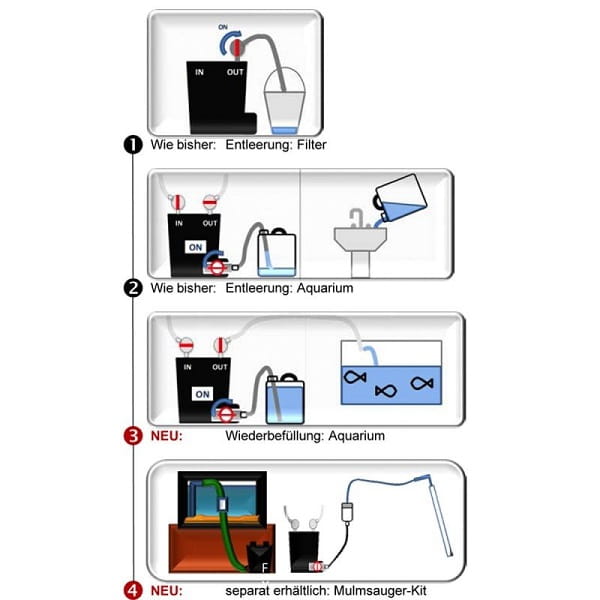 ON

IN OUT

1 Wie bisher: Entleerung: Filter

IN OUT

ON

2 Wie bisher: Entleerung: Aquarium

IN OUT

ON

3 NEU: Wiederbefüllung: Aquarium

F

4 NEU: separat erhältlich: Mulmsauger-Kit