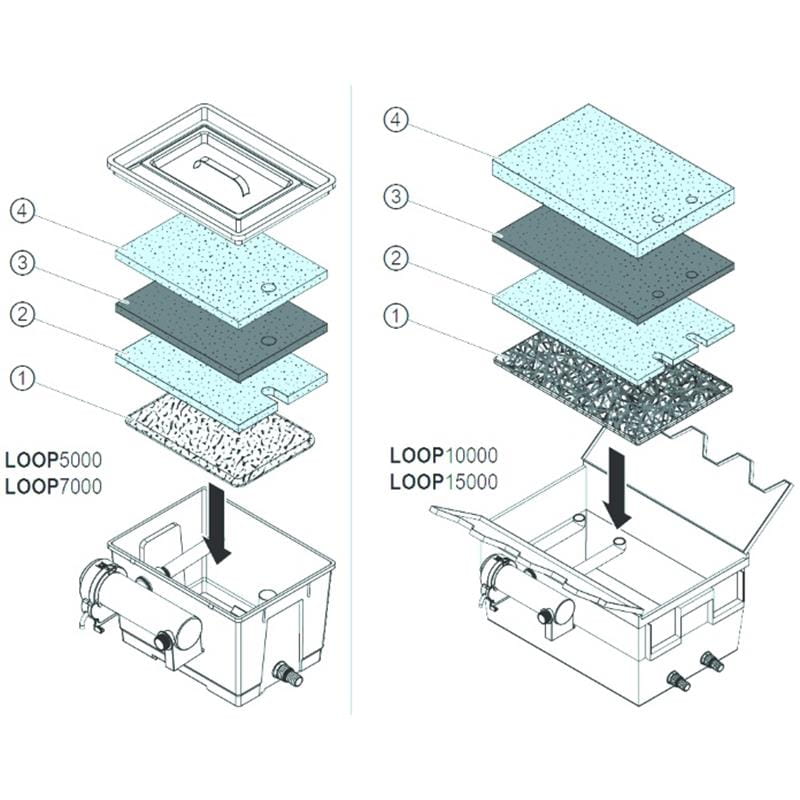 4
3
2
1

LOOP5000
LOOP7000

4
3
2
1

LOOP10000
LOOP15000