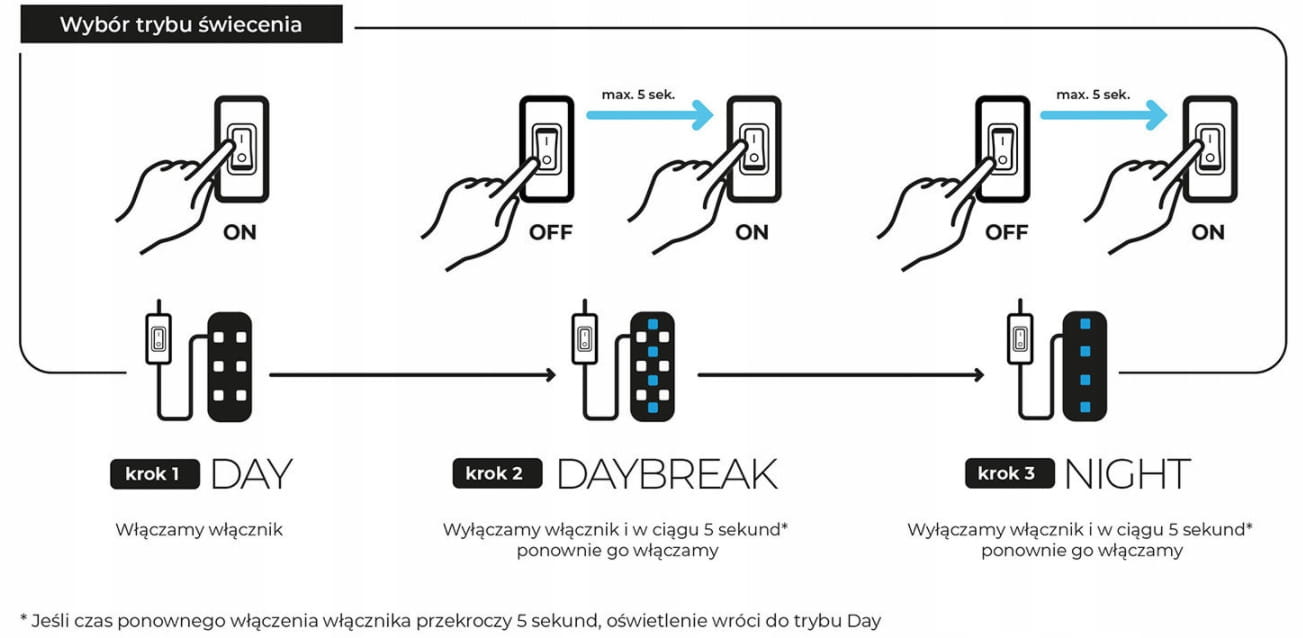 Wybór trybu świecenia

ON

max. 5 sek.

OFF

ON

max. 5 sek.

OFF

ON

krok 1 DAY

Włączamy włącznik

krok 2 DAYBREAK

Wyłączamy włącznik i w ciągu 5 sekund* ponownie go włączamy

krok 3 NIGHT

Wyłączamy włącznik i w ciągu 5 sekund* ponownie go włączamy

* Jeśli czas ponownego włączenia włącznika przekroczy 5 sekund, oświetlenie wróci do trybu Day